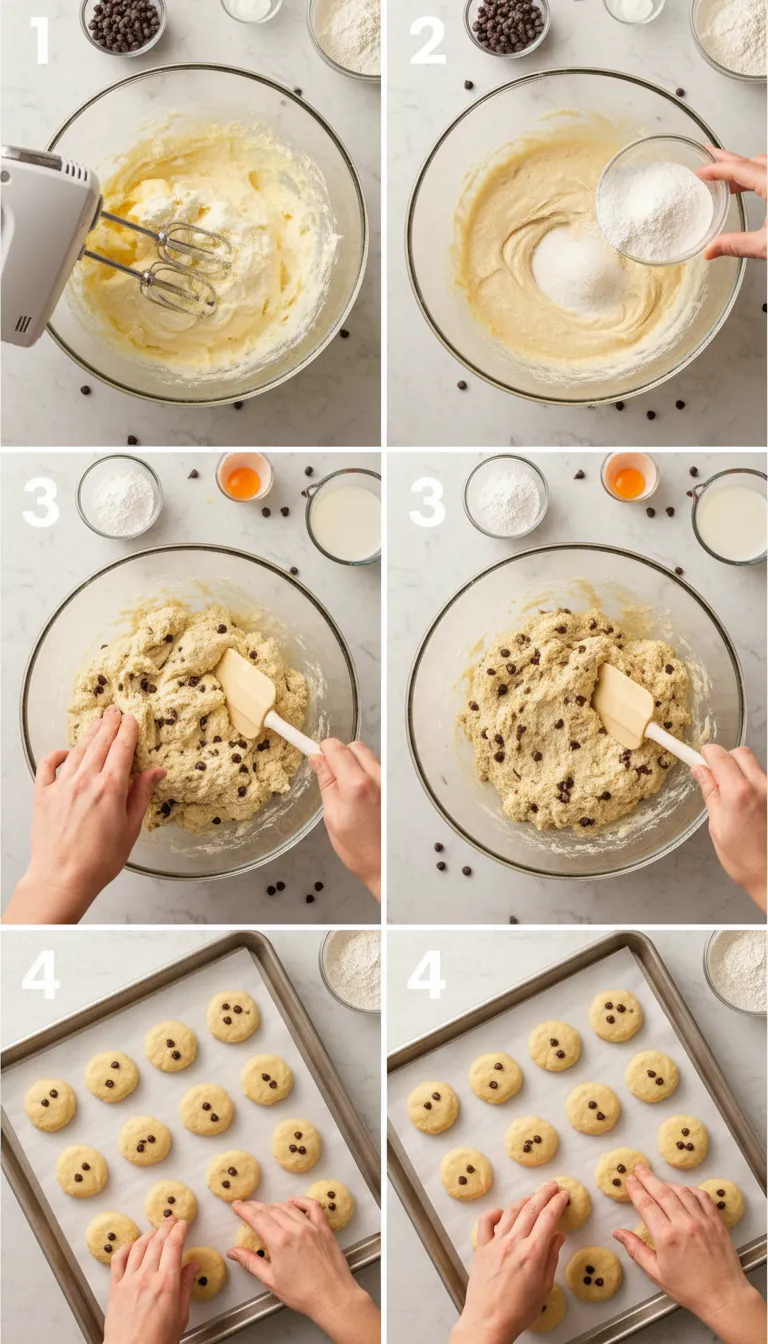 1

2

3

3

4

4